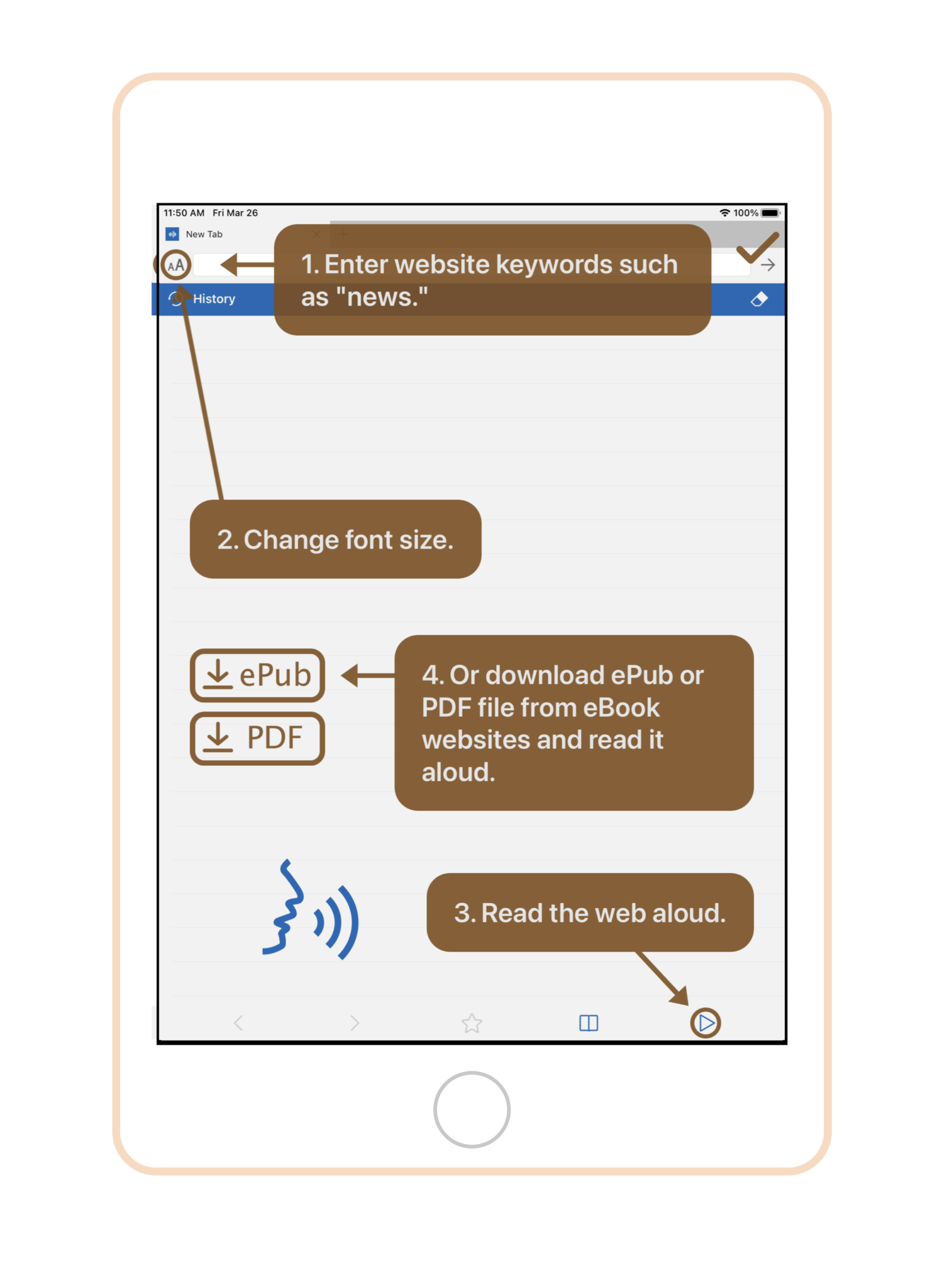 11:50 AM Fri Mar 26
100%

New Tab

AA

1. Enter website keywords such as "news."

History

2. Change font size.

ePub

PDF

4. Or download ePub or PDF file from eBook websites and read it aloud.

3. Read the web aloud.